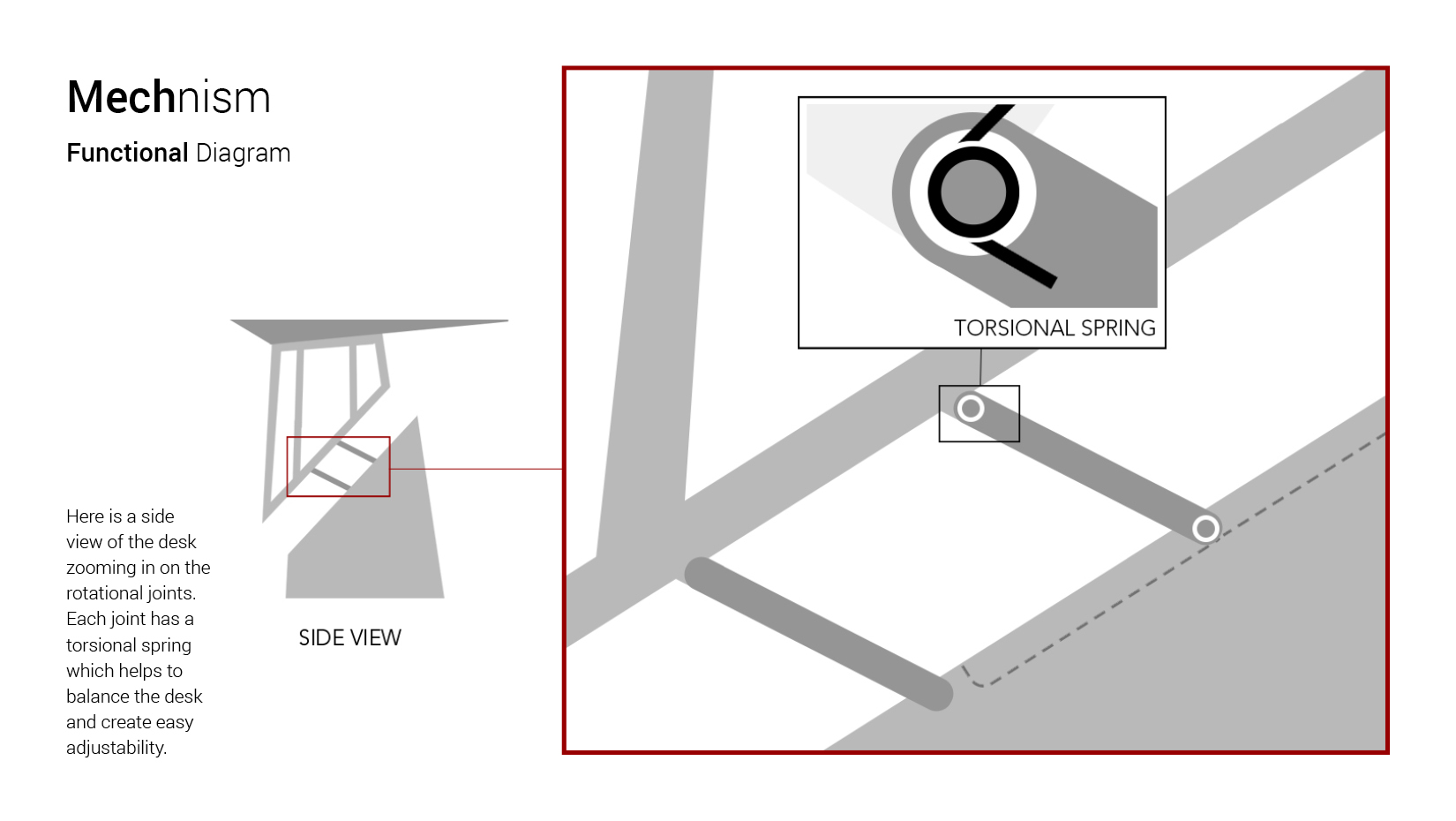 Mechnism

Functional Diagram

Here is a side view of the desk zooming in on the rotational joints. Each joint has a torsional spring which helps to balance the desk and create easy adjustability.

SIDE VIEW

TORSIONAL SPRING